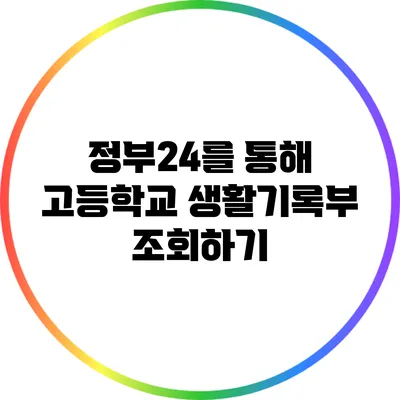 정부24를 통해 고등학교 생활기록부 조회하기