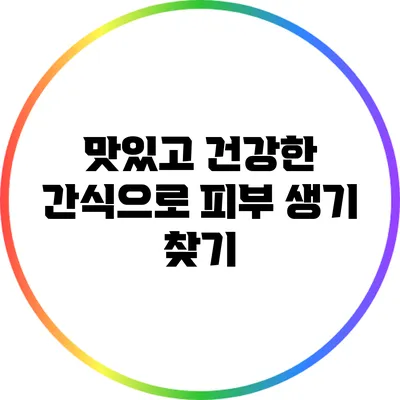 맛있고 건강한 간식으로 피부 생기 찾기