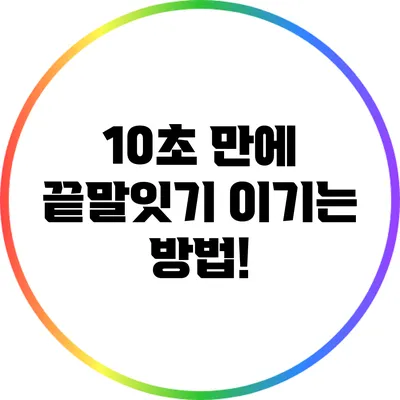 10초 만에
끝말잇기 이기는
방법!