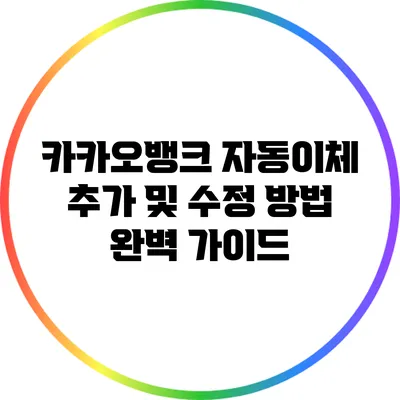 카카오뱅크 자동이체 추가 및 수정 방법 완벽 가이드