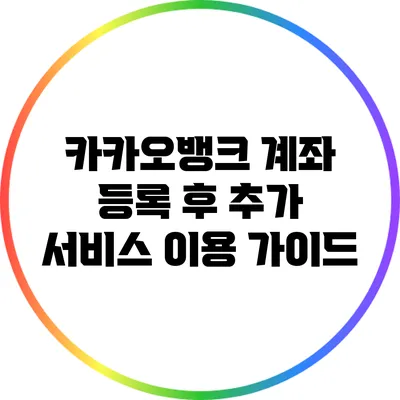 카카오뱅크 계좌
등록 후 추가
서비스 이용 가이드