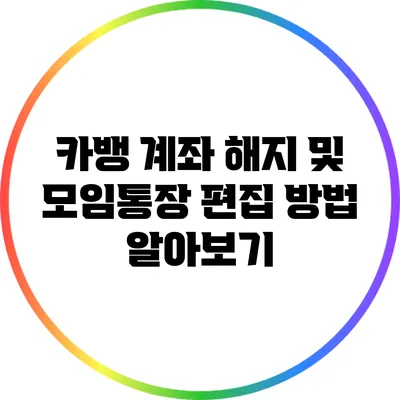 카뱅 계좌 해지 및 모임통장 편집 방법 알아보기