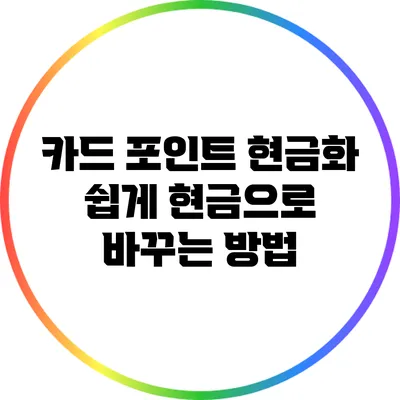 카드 포인트 현금화
쉽게 현금으로
바꾸는 방법