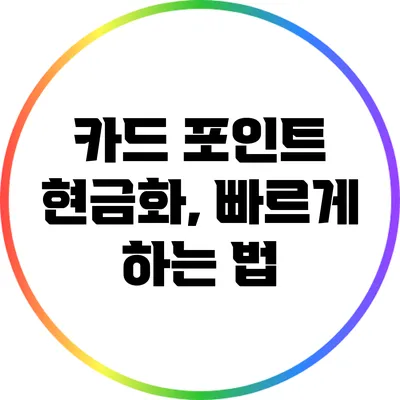 카드 포인트 현금화, 빠르게 하는 법