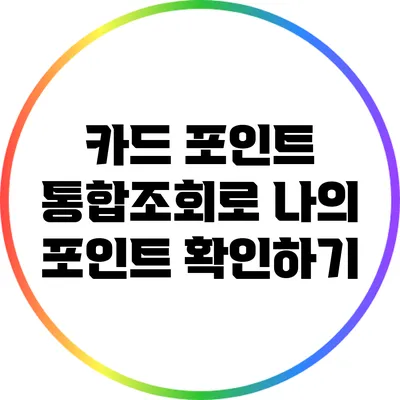 카드 포인트 통합조회로 나의 포인트 확인하기