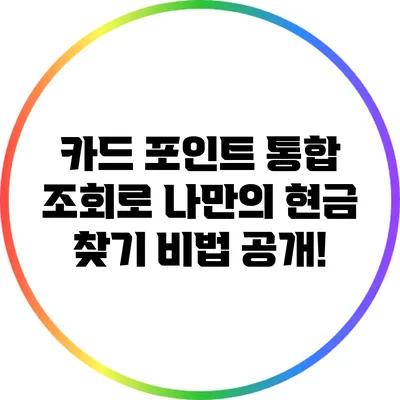 카드 포인트 통합 조회로 나만의 현금 찾기 비법 공개!