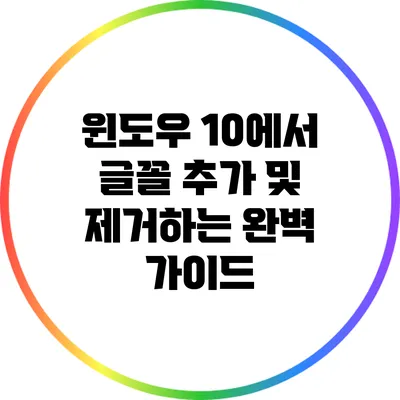 윈도우 10에서 글꼴 추가 및 제거하는 완벽 가이드