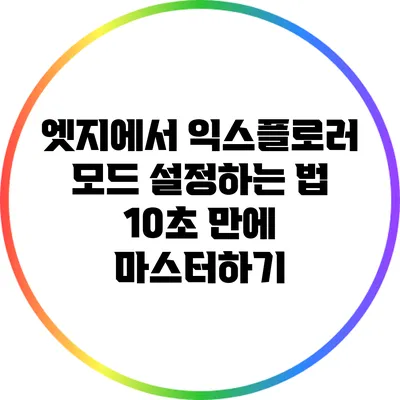 엣지에서 익스플로러 모드 설정하는 법 10초 만에 마스터하기