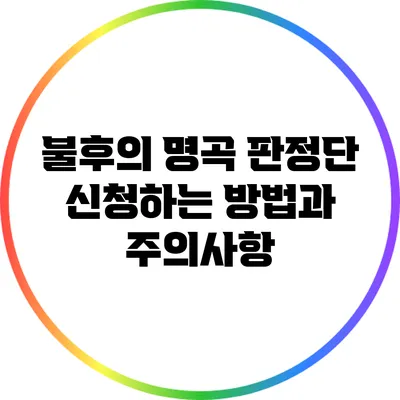 불후의 명곡 판정단 신청하는 방법과 주의사항