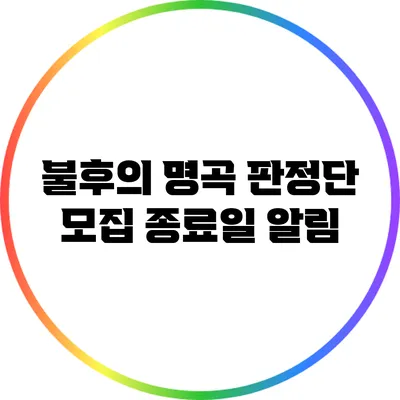 불후의 명곡 판정단
모집 종료일 알림