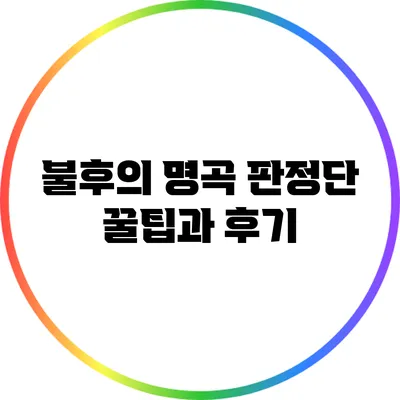 불후의 명곡 판정단 꿀팁과 후기