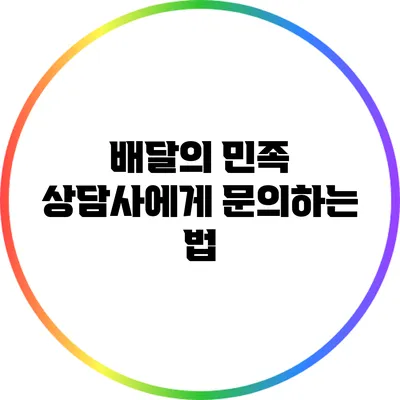 배달의 민족 상담사에게 문의하는 법