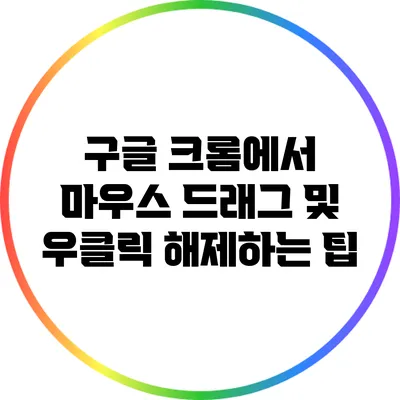 구글 크롬에서
마우스 드래그 및
우클릭 해제하는 팁