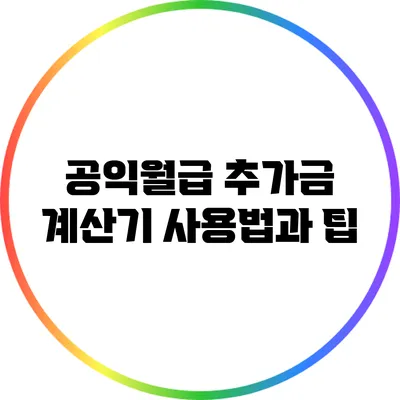 공익월급 추가금
계산기 사용법과 팁