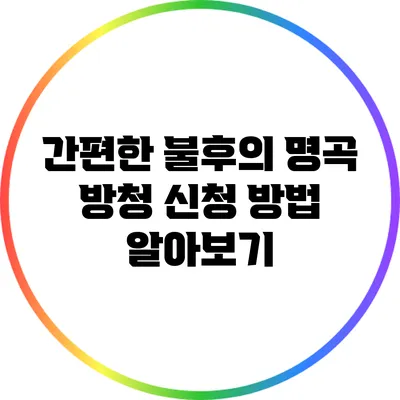 간편한 불후의 명곡 방청 신청 방법 알아보기